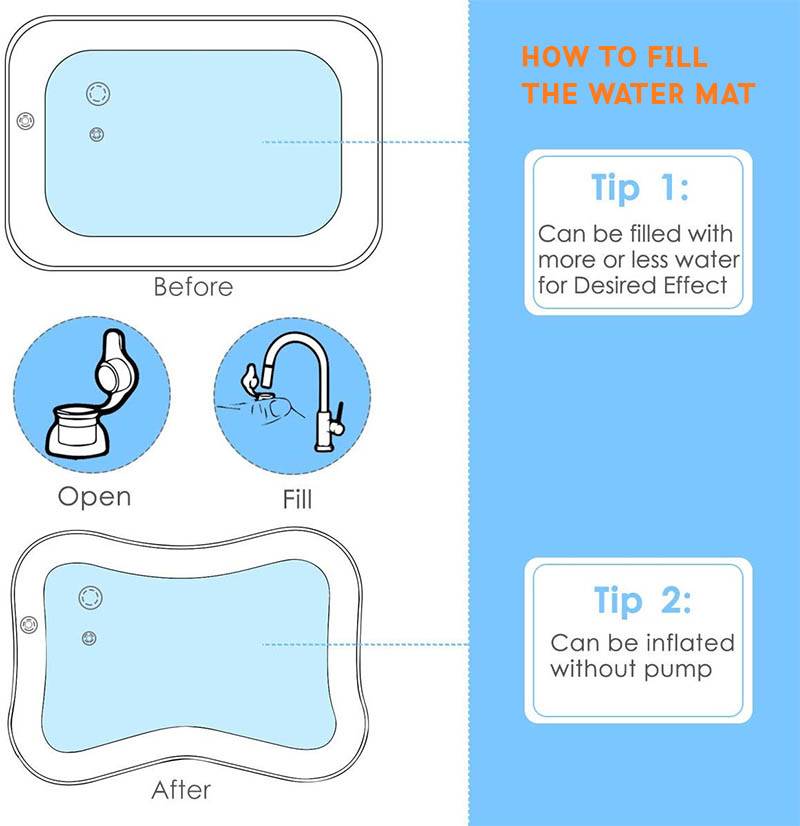 Before

Open

Fill

After

HOW TO FILL THE WATER MAT

Tip 1:

Can be filled with more or less water for Desired Effect

Tip 2:

Can be inflated without pump